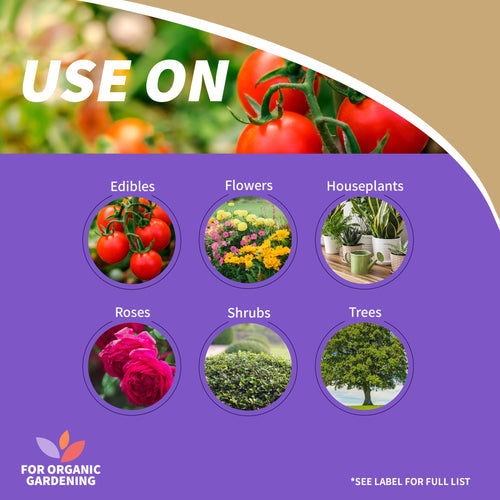 USE ON

Edibles

Flowers

Houseplants

Roses

Shrubs

Trees

FOR ORGANIC GARDENING

*SEE LABEL FOR FULL LIST