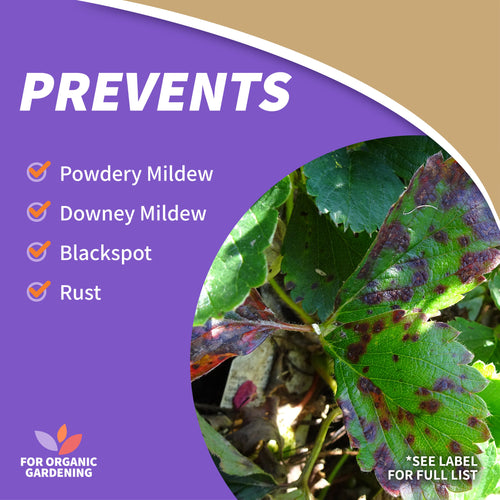 PREVENTS

Powdery Mildew

Downey Mildew

Blackspot

Rust

FOR ORGANIC GARDENING

*SEE LABEL FOR FULL LIST