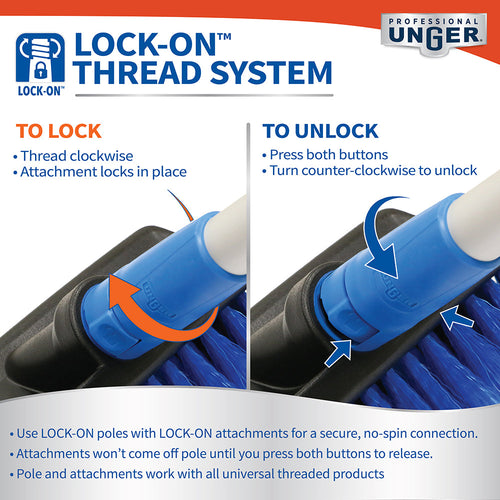 PROFESSIONAL
UNGER

LOCK-ON™

LOCK-ON™
THREAD SYSTEM

TO LOCK
• Thread clockwise
• Attachment locks in place

TO UNLOCK
• Press both buttons
• Turn counter-clockwise to unlock

• Use LOCK-ON poles with LOCK-ON attachments for a secure, no-spin connection.
• Attachments won't come off pole until you press both buttons to release.
• Pole and attachments work with all universal threaded products