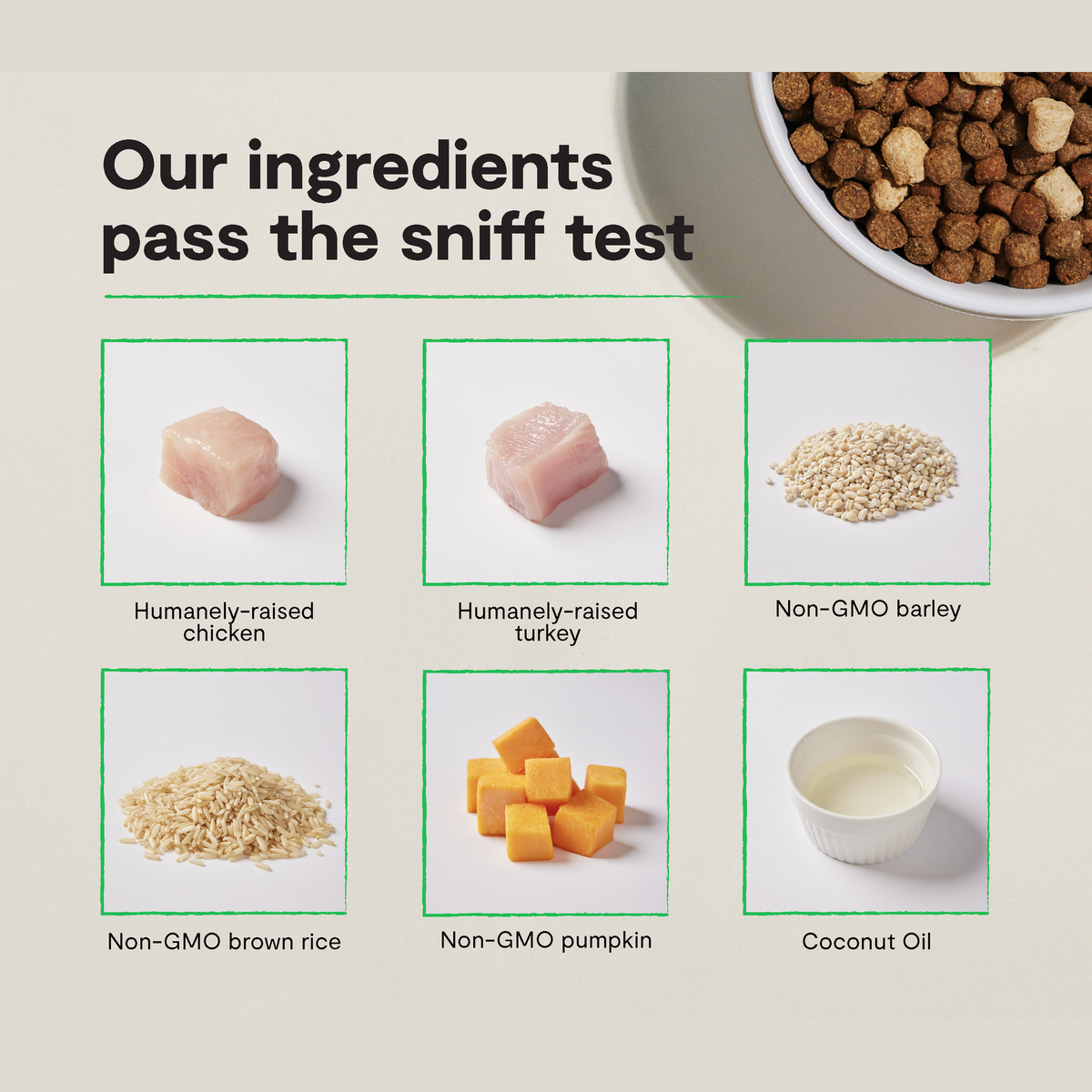 Our ingredients pass the sniff test

Humanely-raised chicken

Humanely-raised turkey

Non-GMO barley

Non-GMO brown rice

Non-GMO pumpkin

Coconut Oil