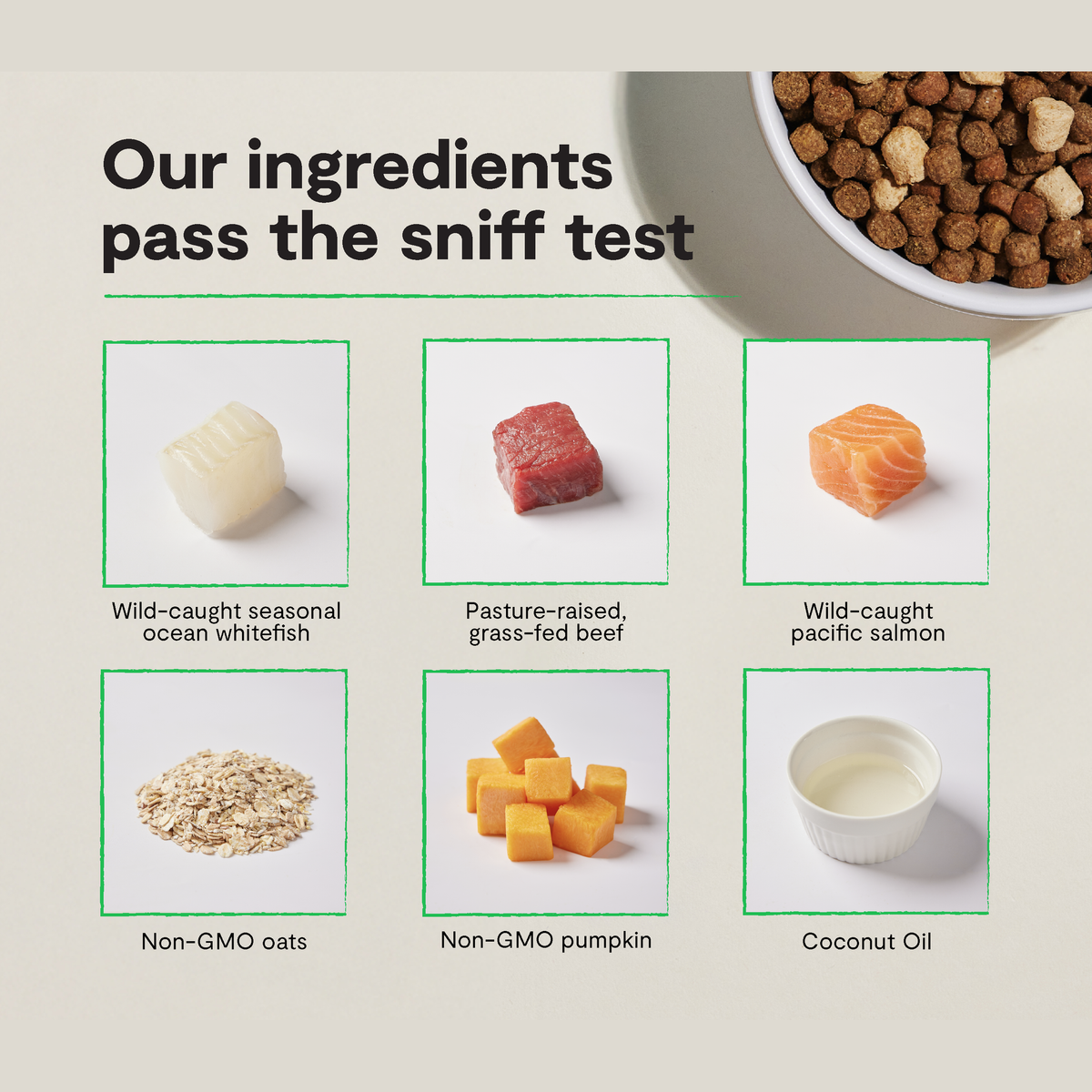 Our ingredients pass the sniff test

Wild-caught seasonal ocean whitefish

Pasture-raised, grass-fed beef

Wild-caught pacific salmon

Non-GMO oats

Non-GMO pumpkin

Coconut Oil